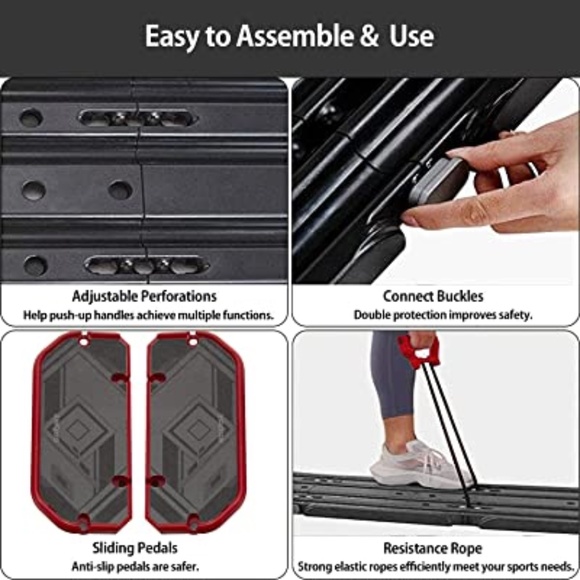 Easy to Assemble & Use

Adjustable Perforations
Help push-up handles achieve multiple functions.

Connect Buckles
Double protection improves safety.

Sliding Pedals
Anti-slip pedals are safer.

Resistance Rope
Strong elastic ropes efficiently meet your sports needs.